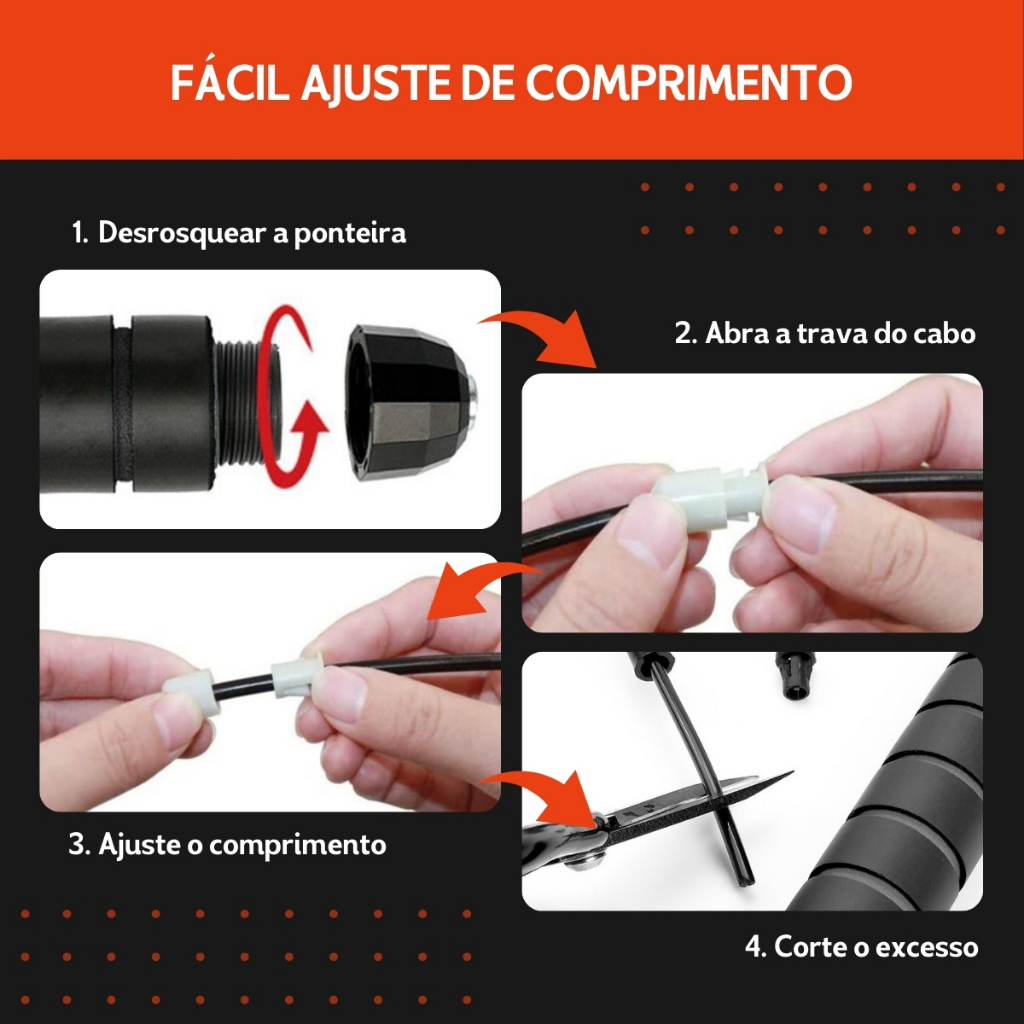 FÁCIL AJUSTE DE COMPRIMENTO

1. Desrosquear a ponteira

2. Abra a trava do cabo

3. Ajuste o comprimento

4. Corte o excesso