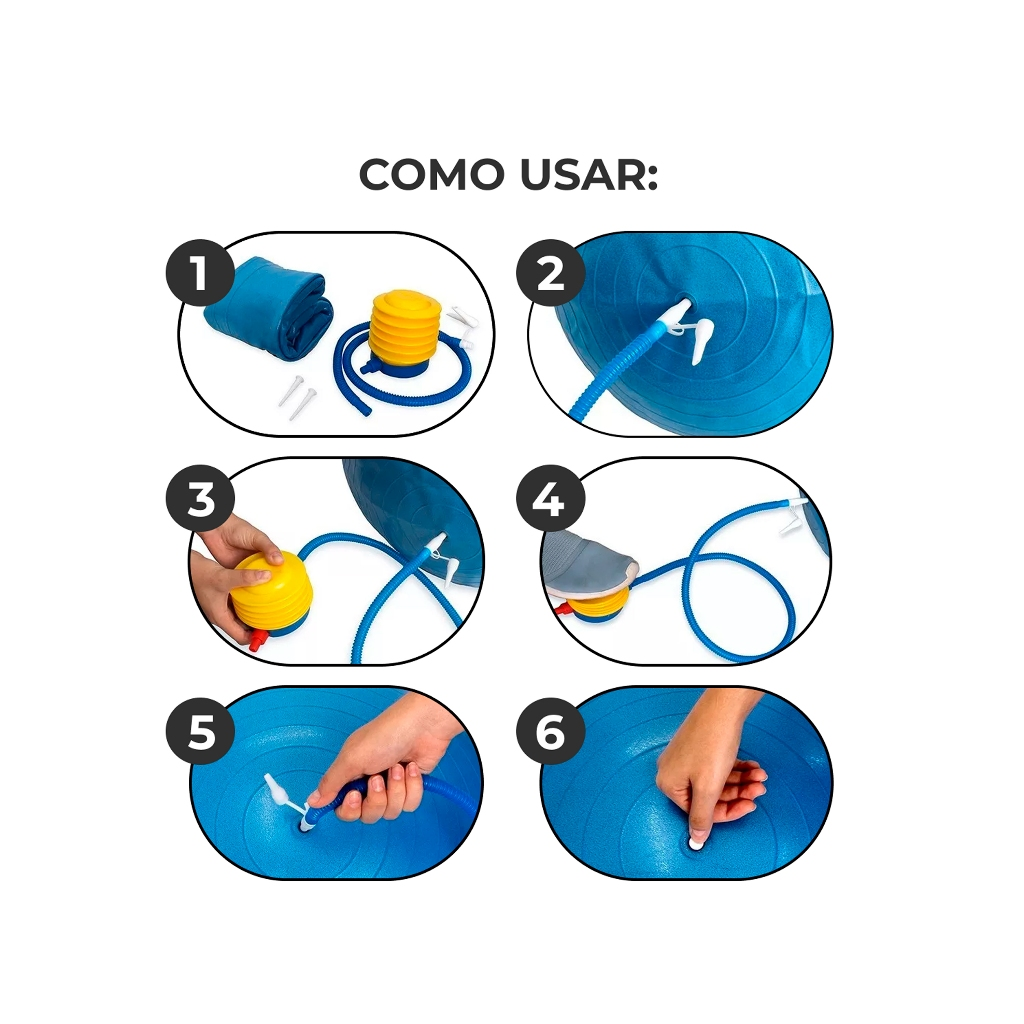 COMO USAR:

1

2

3

4

5

6